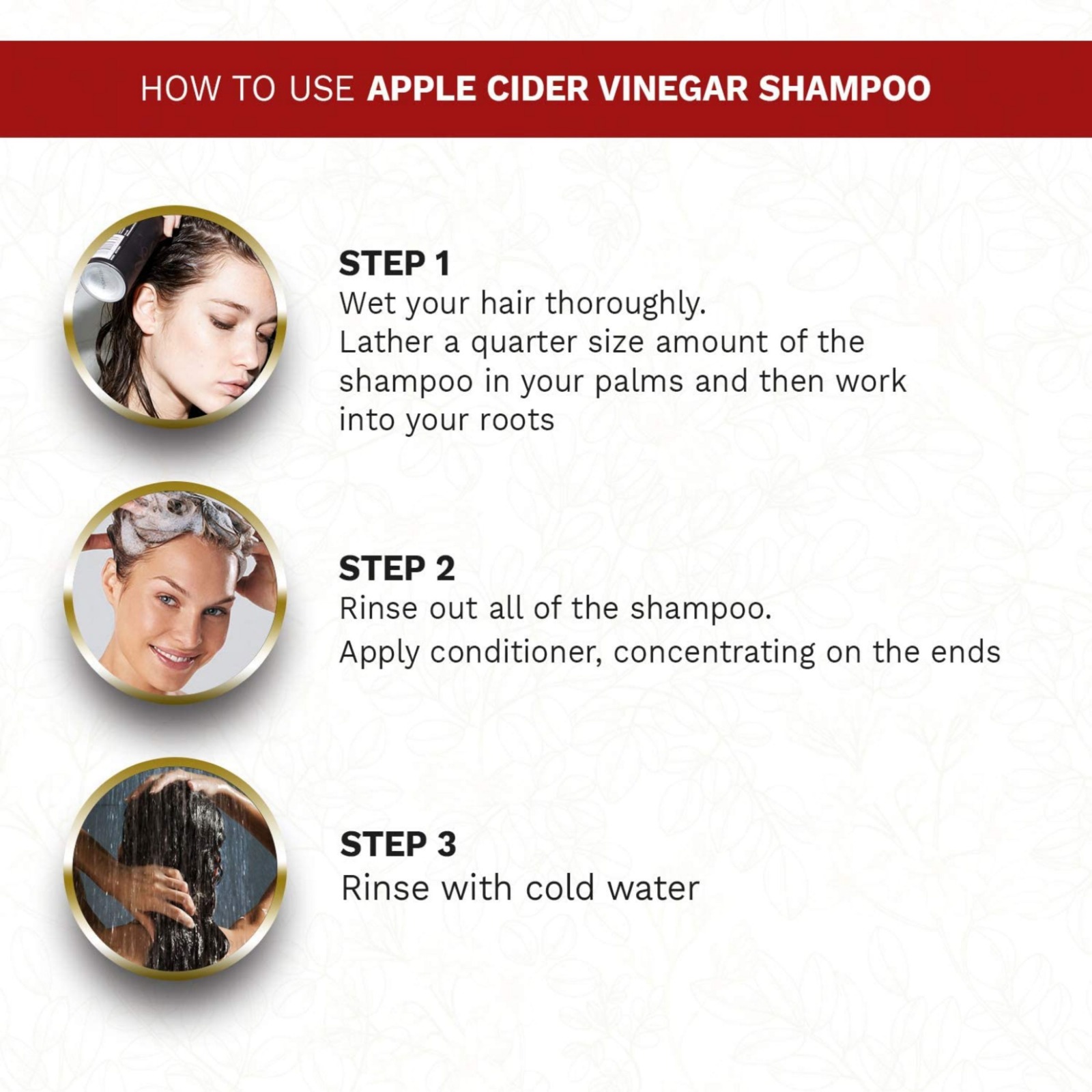 HOW TO USE APPLE CIDER VINEGAR SHAMPOO

STEP 1
Wet your hair thoroughly.
Lather a quarter size amount of the shampoo in your palms and then work into your roots

STEP 2
Rinse out all of the shampoo.
Apply conditioner, concentrating on the ends

STEP 3
Rinse with cold water